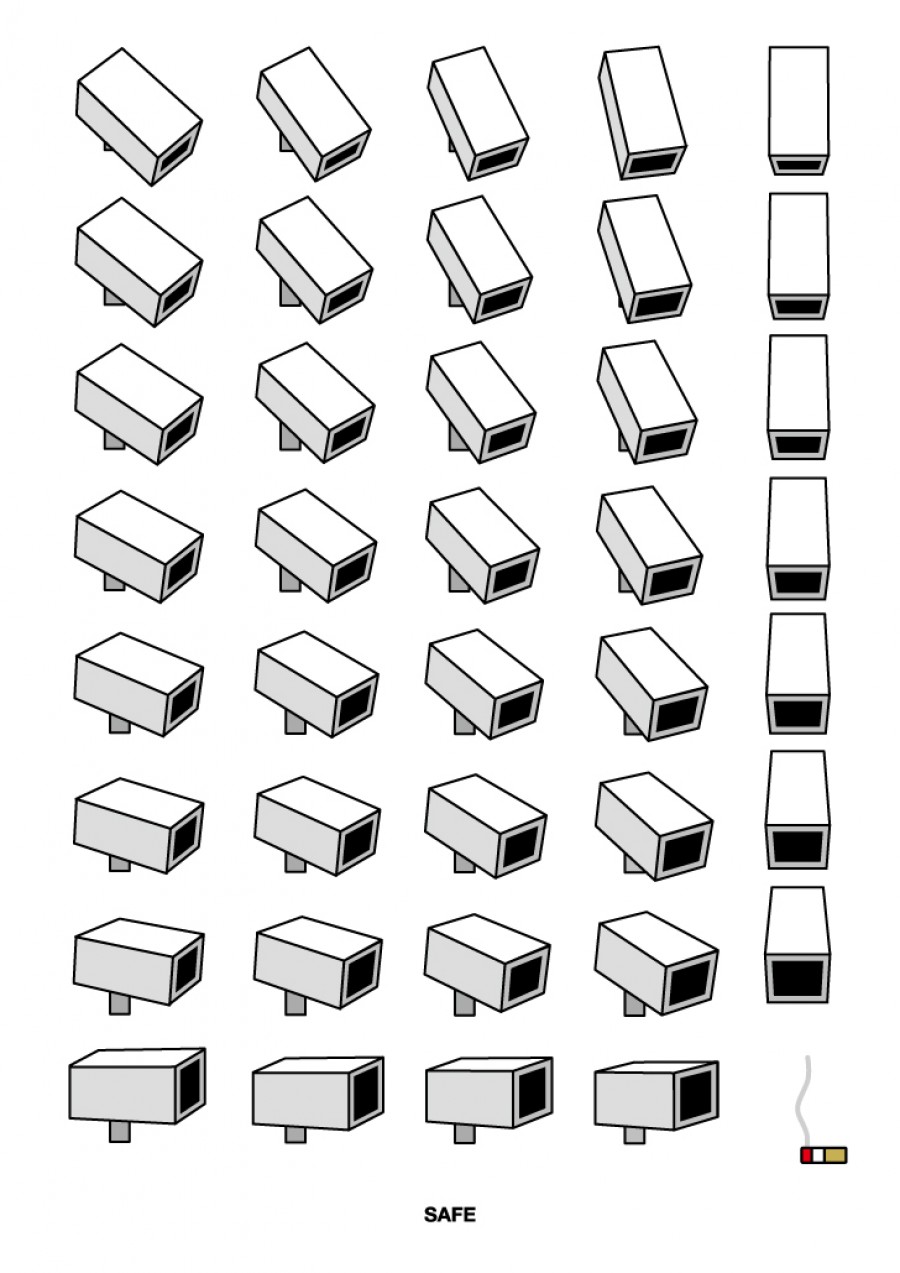 SAFE